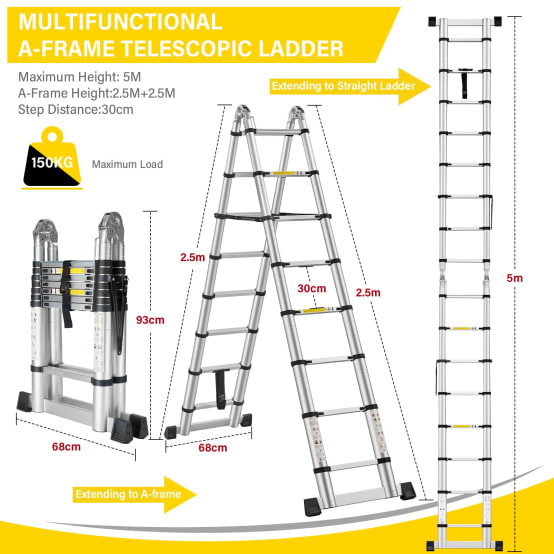 MULTIFUNCTIONAL
A-FRAME TELESCOPIC LADDER

Maximum Height: 5M
A-Frame Height:2.5M+2.5M
Step Distance:30cm

150KG

Maximum Load

Extending to Straight Ladder

2.5m

30cm

2.5m

93cm

68cm

68cm

5m

Extending to A-frame