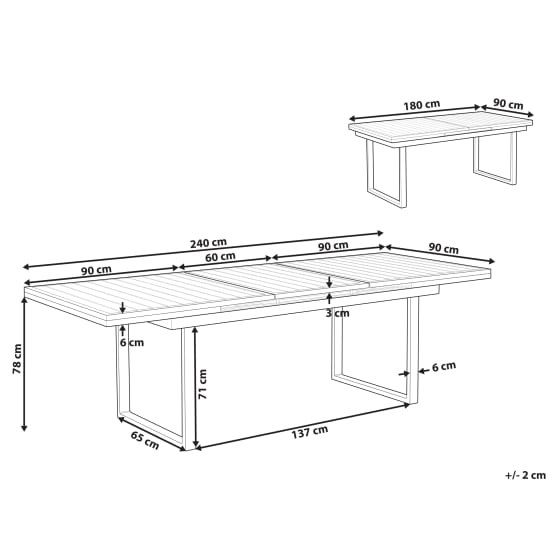 180 cm
90 cm

240 cm
90 cm
60 cm
90 cm
90 cm
3 cm
6 cm
78 cm
71 cm
6 cm
65 cm
137 cm

+/- 2 cm