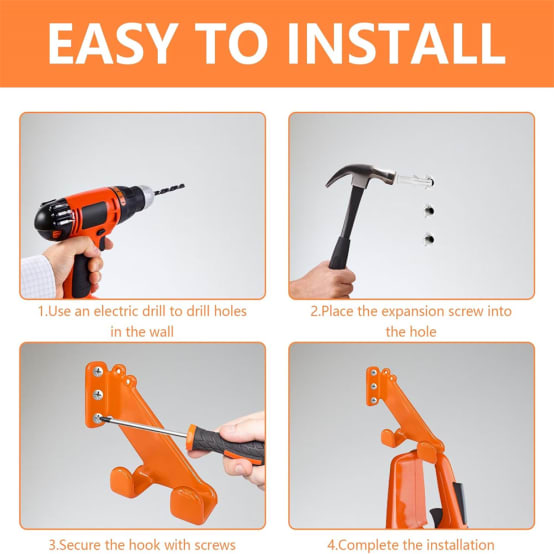 EASY TO INSTALL

1.Use an electric drill to drill holes in the wall

2.Place the expansion screw into the hole

3.Secure the hook with screws

4.Complete the installation