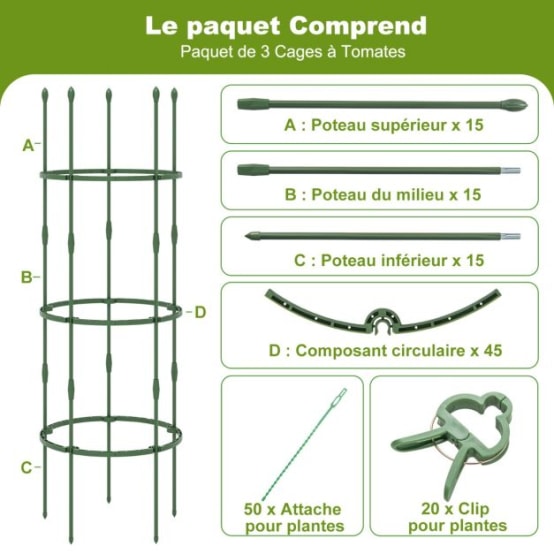 Le paquet Comprend
Paquet de 3 Cages à Tomates

A
B
D
C

A : Poteau supérieur x 15

B : Poteau du milieu x 15

C : Poteau inférieur x 15

D : Composant circulaire x 45

50 x Attache pour plantes

20 x Clip pour plantes